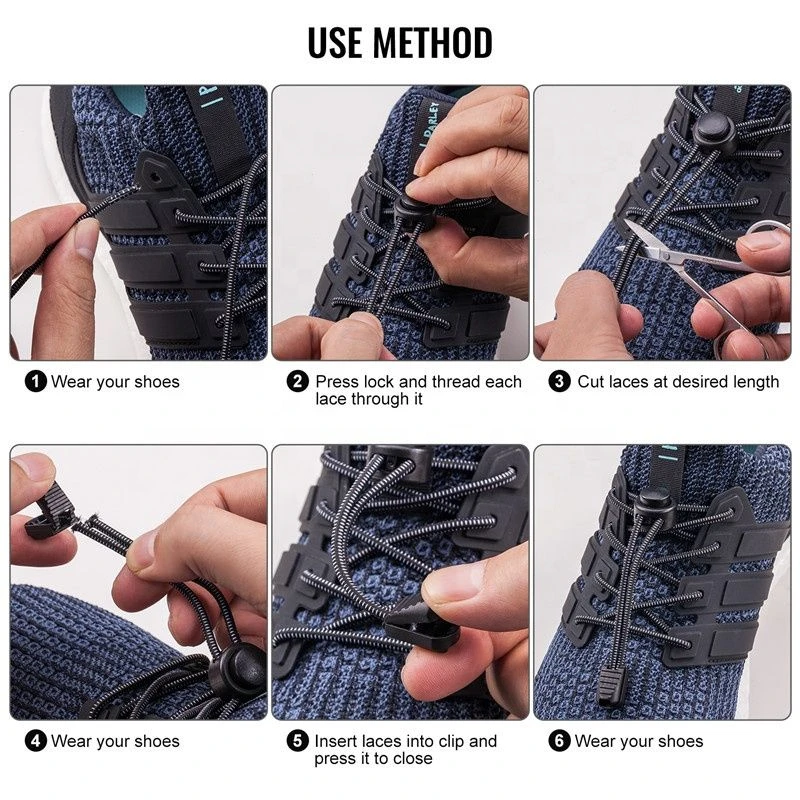 USE METHOD

PARLEY

1 Wear your shoes

2 Press lock and thread each lace through it

3 Cut laces at desired length

4 Wear your shoes

5 Insert laces into clip and press it to close

6 Wear your shoes