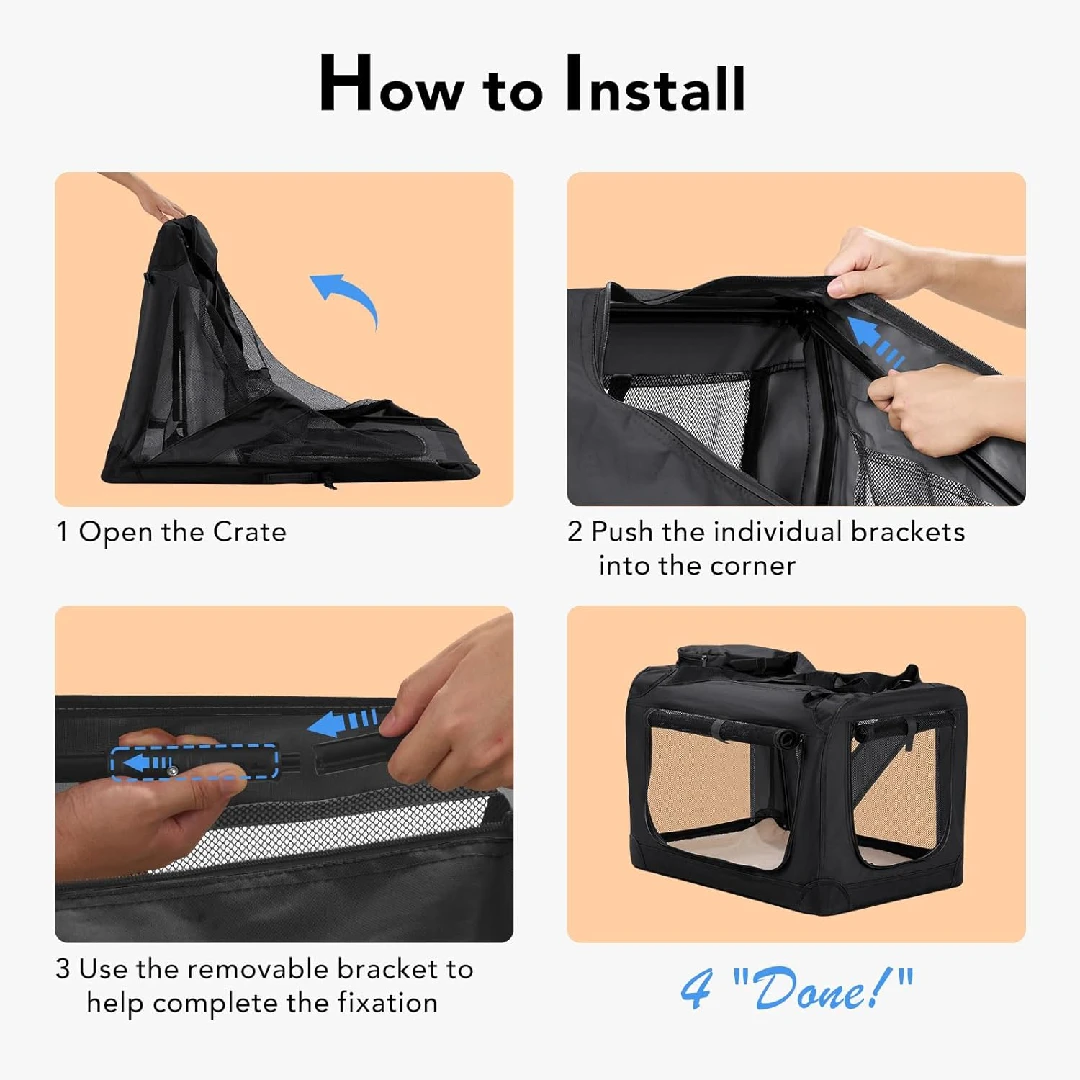 How to Install

1 Open the Crate

2 Push the individual brackets into the corner

3 Use the removable bracket to help complete the fixation

4 "Done!"